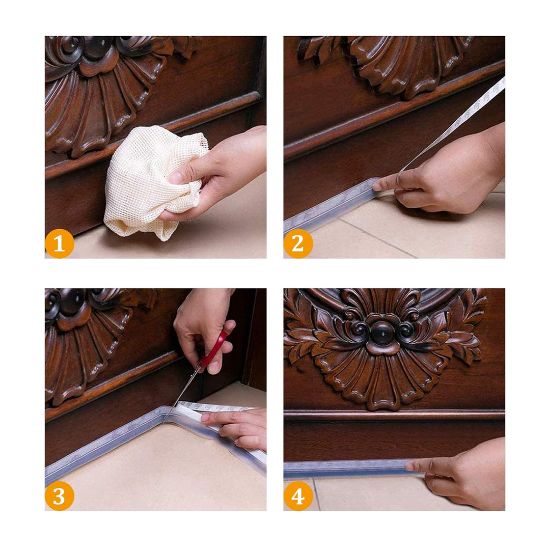 1

2

3

4