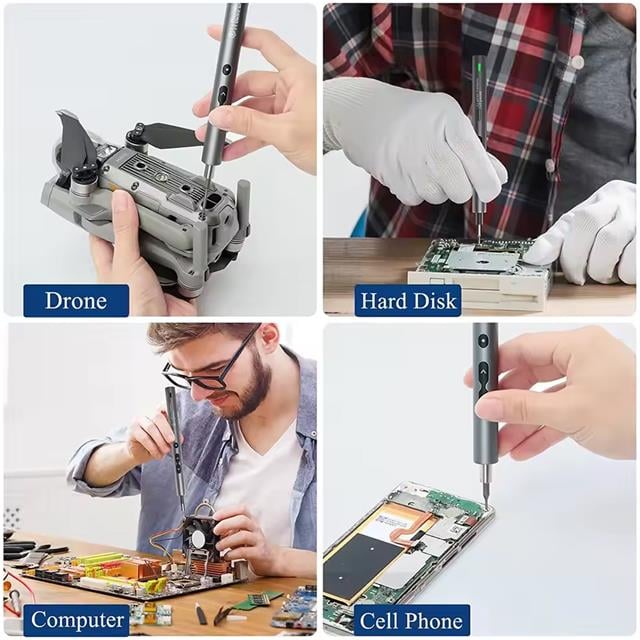 Drone

Hard Disk

Computer

Cell Phone