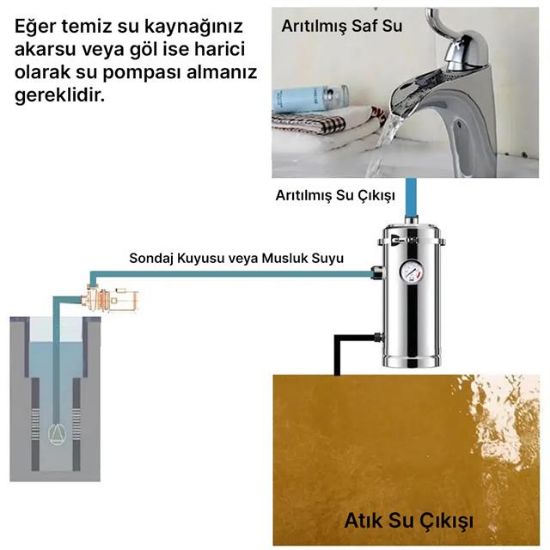 Eğer temiz su kaynağınız akarsu veya göl ise harici olarak su pompası almanız gereklidir.

Arıtılmış Saf Su

Arıtılmış Su Çıkışı

Sondaj Kuyusu veya Musluk Suyu

Atık Su Çıkışı