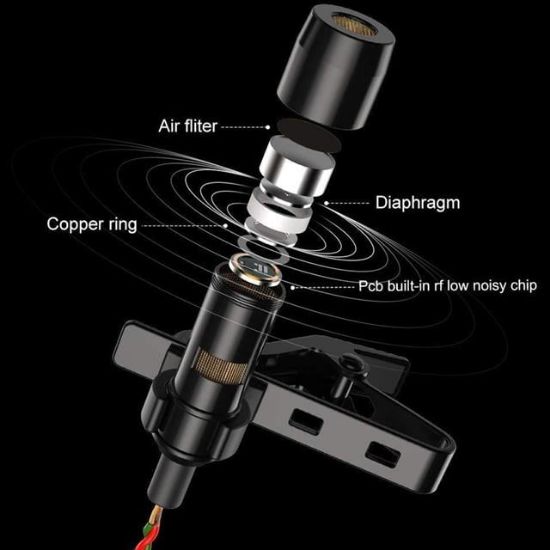 Air fliter

Diaphragm

Copper ring

Pcb built-in rf low noisy chip