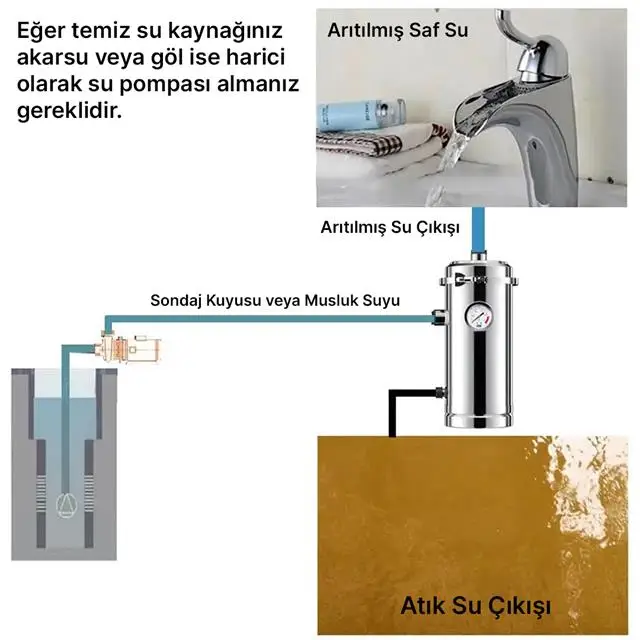 Eğer temiz su kaynağınız akarsu veya göl ise harici olarak su pompası almanız gereklidir.

Arıtılmış Saf Su

Arıtılmış Su Çıkışı

Sondaj Kuyusu veya Musluk Suyu

Atık Su Çıkışı