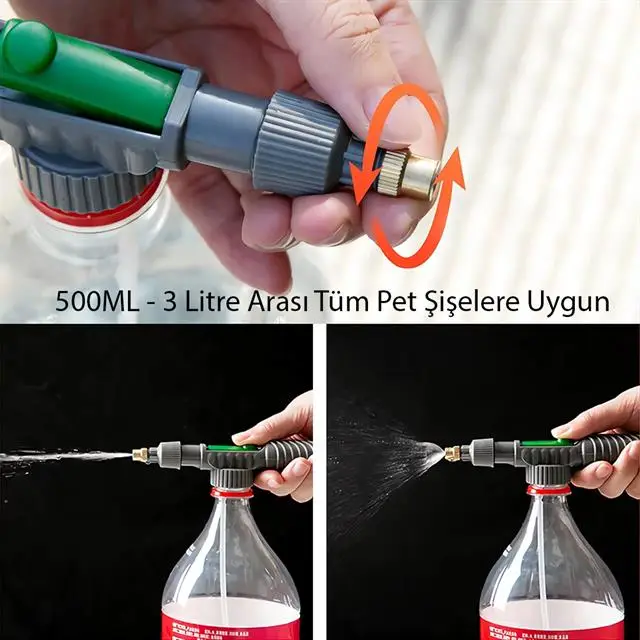 500ML - 3 Litre Arası Tüm Pet Şişelere Uygun