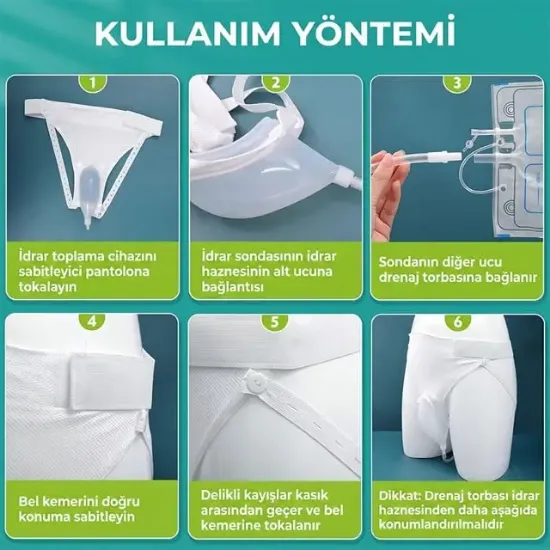 KULLANIM YÖNTEMİ

1

İdrar toplama cihazını sabitleyici pantolona tokalayın

2

İdrar sondasının idrar haznesinin alt ucuna bağlantısı

3

Sondanın diğer ucu drenaj torbasına bağlanır

4

Bel kemerini doğru konuma sabitleyin

5

Delikli kayışlar kasık arasından geçer ve bel kemerine tokalanır

6

Dikkat: Drenaj torbası idrar haznesinden daha aşağıda konumlandırılmalıdır