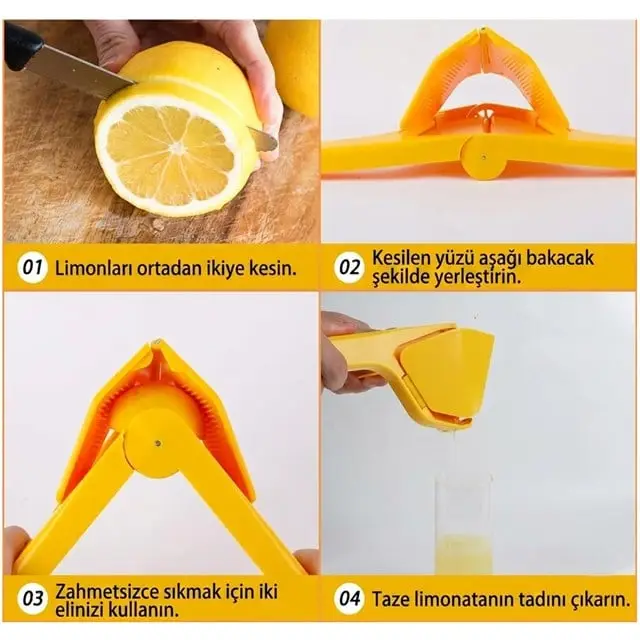 01 Limonları ortadan ikiye kesin.

02 Kesilen yüzü aşağı bakacak şekilde yerleştirin.

03 Zahmetsizce sıkmak için iki elinizi kullanın.

04 Taze limonatanın tadını çıkarın.