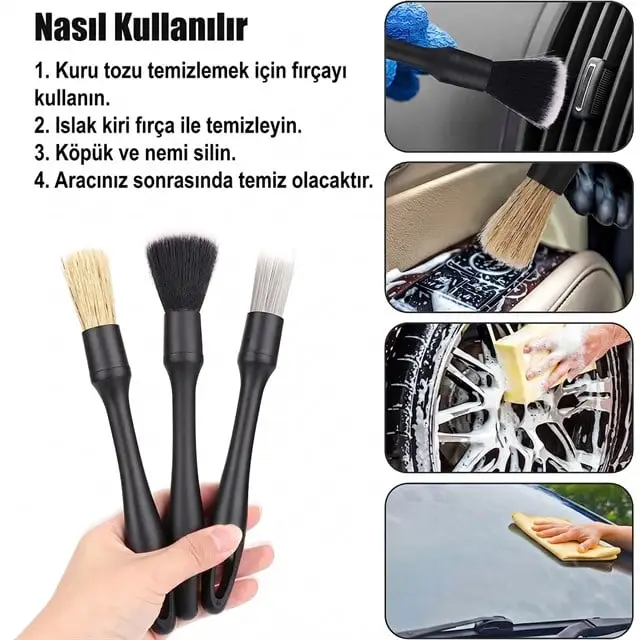 Nasıl Kullanılır

1. Kuru tozu temizlemek için fırçayı kullanın.
2. Islak kiri fırça ile temizleyin.
3. Köpük ve nemi silin.
4. Aracınız sonrasında temiz olacaktır.