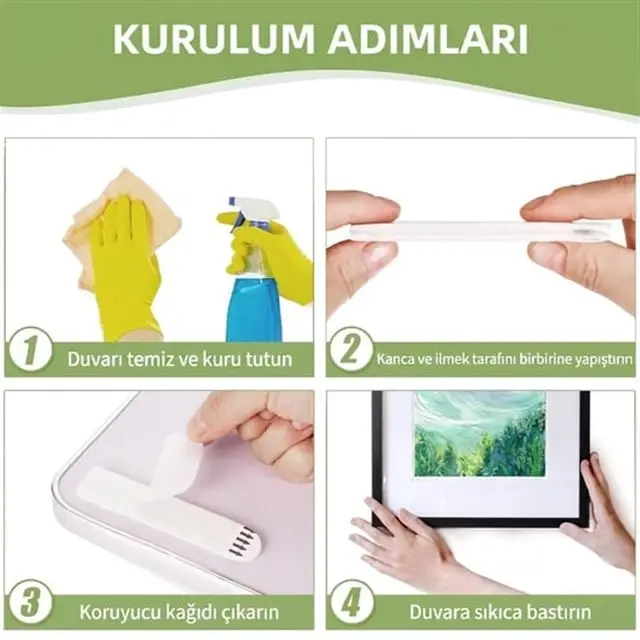 KURULUM ADIMLARI

1 Duvarı temiz ve kuru tutun

2 Kanca ve ilmek tarafını birbirine yapıştırın

3 Koruyucu kağıdı çıkarın

4 Duvara sıkıca bastırın