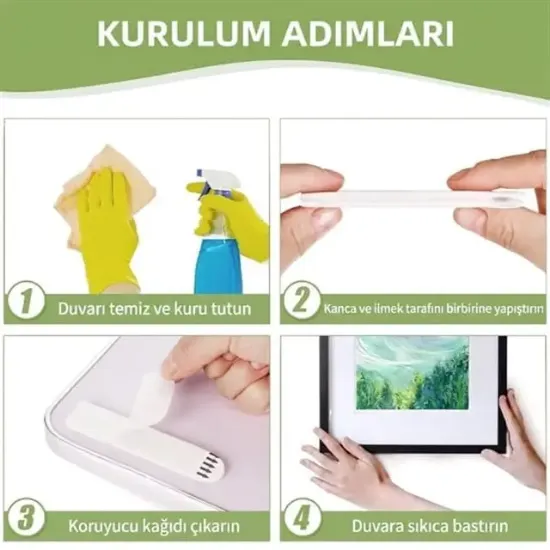 KURULUM ADIMLARI

1 Duvarı temiz ve kuru tutun

2 Kanca ve ilmek tarafını birbirine yapıştırın

3 Koruyucu kağıdı çıkarın

4 Duvara sıkıca bastırın